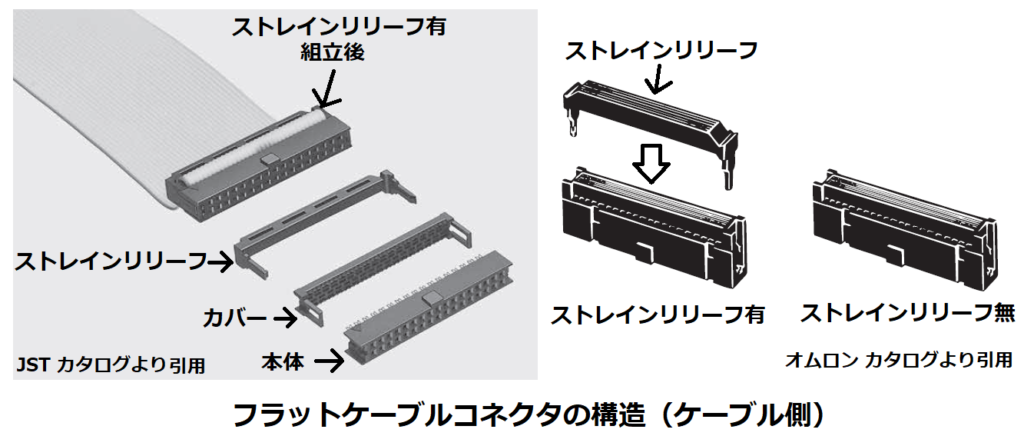 ストレインリリーフ有
組立後

ストレインリリーフ

カバー

本体

JST カタログより引用

ストレインリリーフ

ストレインリリーフ有

ストレインリリーフ無

オムロン カタログより引用

フラットケーブルコネクタの構造（ケーブル側）